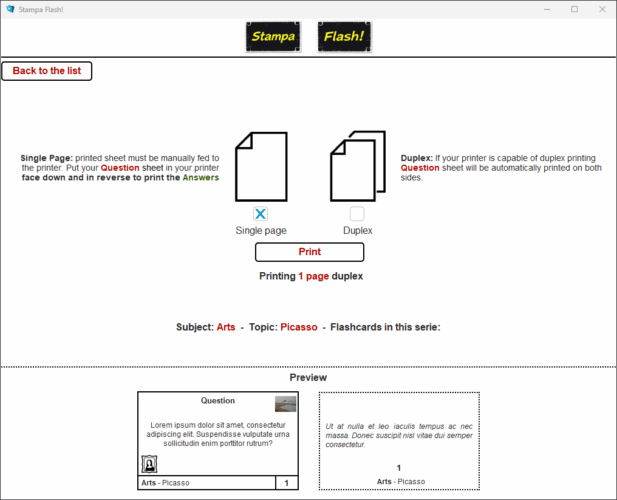 Stampa Flash!

Stampa Flash!

Back to the list

Single Page: printed sheet must be manually fed to the printer. Put your Question sheet in your printer face down and in reverse to print the Answers

Single page

Duplex

Duplex: If your printer is capable of duplex printing Question sheet will be automatically printed on both sides.

Print

Printing 1 page duplex

Subject: Arts - Topic: Picasso - Flashcards in this serie:

Preview

Question

Lorem ipsum dolor sit amet, consectetur adipiscing elit. Suspendisse vulputate urna sollicitudin enim porttitor rutrum?

Arts - Picasso 1

Ut at nulla et leo iaculis tempus ac nec massa. Donec suscipit nisl vitae dui semper consectetur.

1

Arts - Picasso