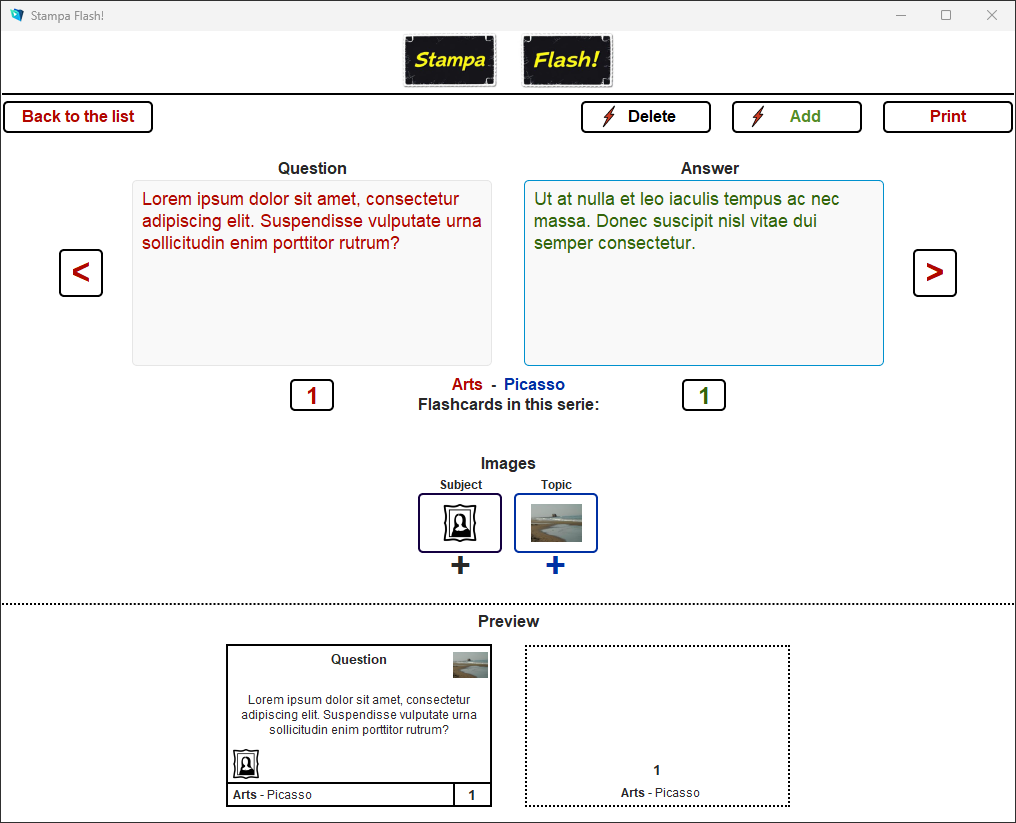 Stampa Flash!

Stampa Flash!

Back to the list

Delete

Add

Print

Question

Lorem ipsum dolor sit amet, consectetur adipiscing elit. Suspendisse vulputate urna sollicitudin enim porttitor rutrum?

Answer

Ut at nulla et leo iaculis tempus ac nec massa. Donec suscipit nisl vitae dui semper consectetur.

<

>

1

Arts - Picasso
Flashcards in this serie:

1

Images

Subject

Topic

+

+

Preview

Question

Lorem ipsum dolor sit amet, consectetur adipiscing elit. Suspendisse vulputate urna sollicitudin enim porttitor rutrum?

Arts - Picasso

1

1

Arts - Picasso